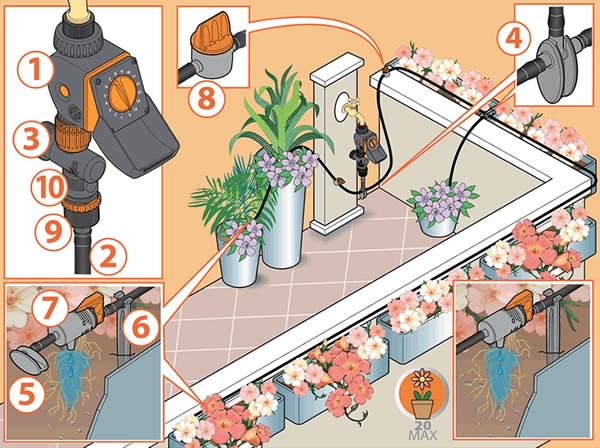 1
3
10
9
2
8
4
7
6
5
20
MAX