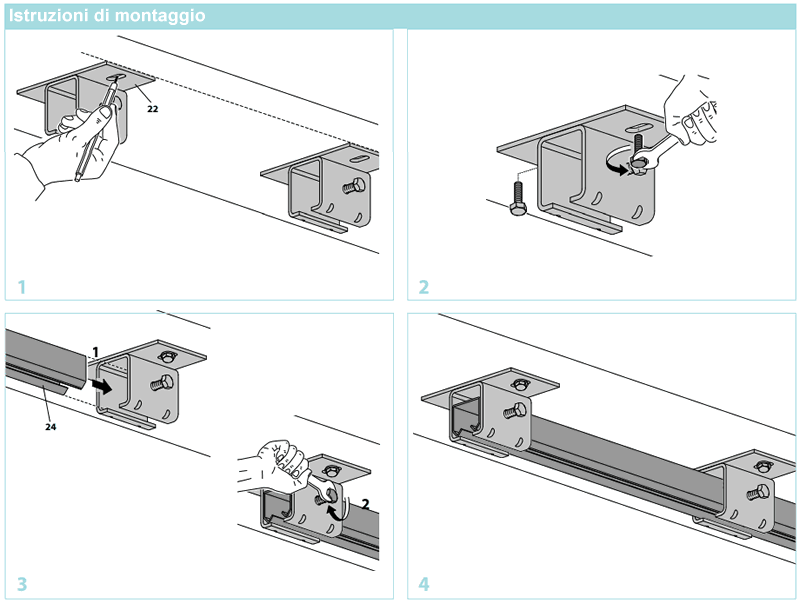 Istruzioni di montaggio

22

1

2

1

24

2

3

4