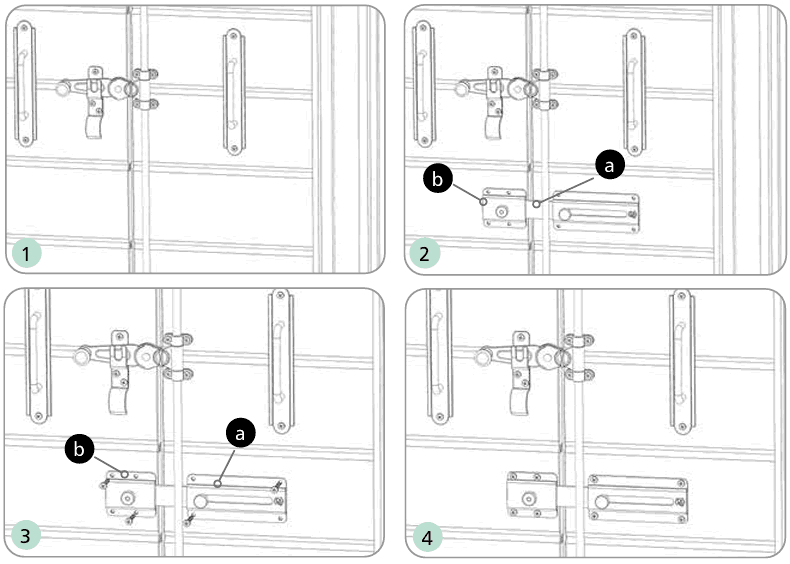 1

b
a
2

b
a
3

4