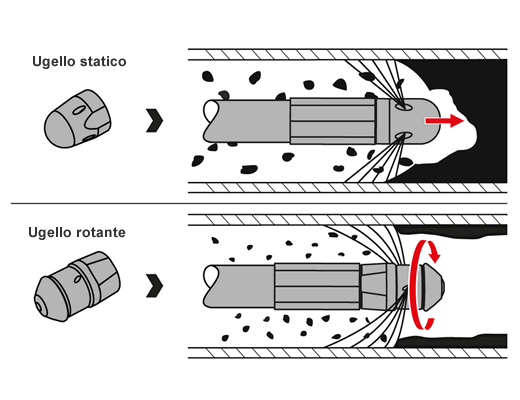 Ugello statico

Ugello rotante