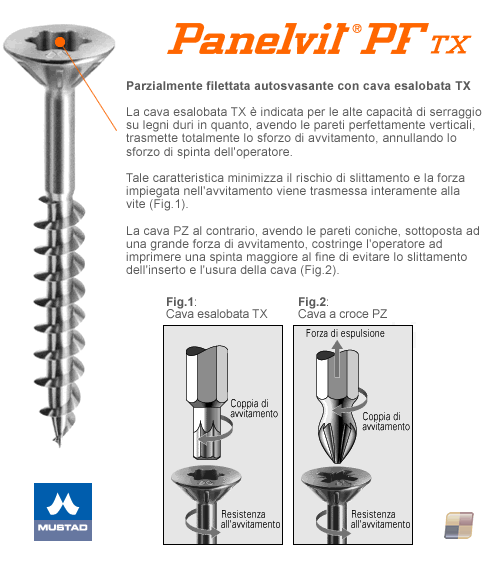 Panelvit® PF TX

Parzialmente filettata autosvasante con cava esalobata TX

La cava esalobata TX è indicata per le alte capacità di serraggio su legni duri in quanto, avendo le pareti perfettamente verticali, trasmette totalmente lo sforzo di avvitamento, annullando lo sforzo di spinta dell'operatore.

Tale caratteristica minimizza il rischio di slittamento e la forza impiegata nell'avvitamento viene trasmessa interamente alla vite (Fig.1).

La cava PZ al contrario, avendo le pareti coniche, sottoposta ad una grande forza di avvitamento, costringe l'operatore ad imprimere una spinta maggiore al fine di evitare lo slittamento dell'inserto e l'usura della cava (Fig.2).

Fig.1:
Cava esalobata TX

Coppia di avvitamento

Resistenza all'avvitamento

Fig.2:
Cava a croce PZ

Forza di espulsione

Coppia di avvitamento

Resistenza all'avvitamento

MUSTAD