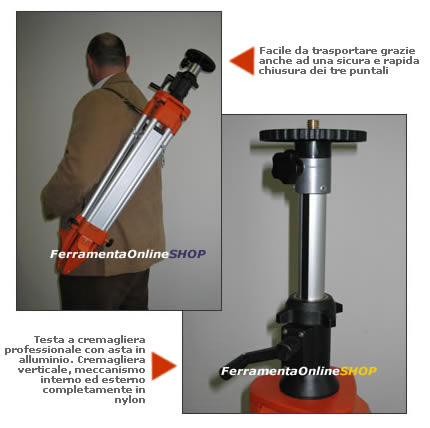 Facile da trasportare grazie anche ad una sicura e rapida chiusura dei tre puntali

FerramentaOnlineSHOP

Testa a cremagliera professionale con asta in alluminio. Cremagliera verticale, meccanismo interno ed esterno completamente in nylon

FerramentaOnlineSHOP