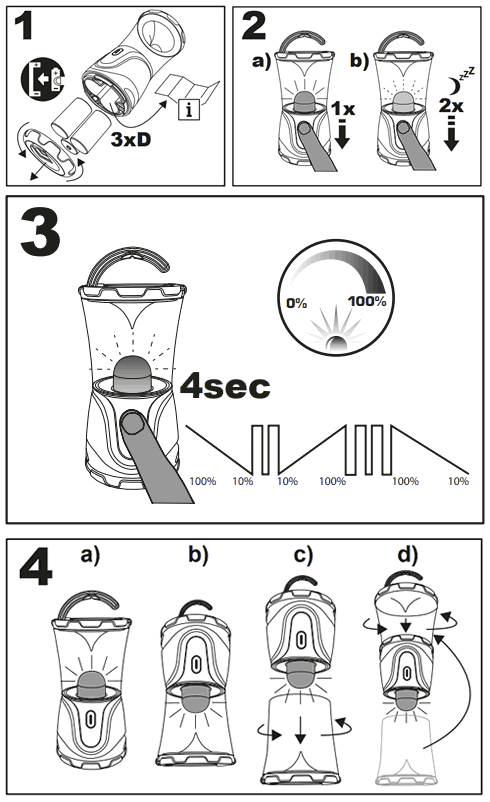 1

3xD

i

2

a)

1x

b)

zzz

2x

3

0%

100%

4sec

100%

10%

10%

100%

100%

10%

4

a)

b)

c)

d)