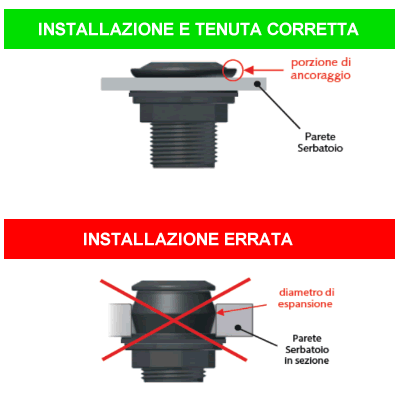 INSTALLAZIONE E TENUTA CORRETTA

porzione di ancoraggio

Parete Serbatoio

INSTALLAZIONE ERRATA

diametro di espansione

Parete Serbatoio in sezione